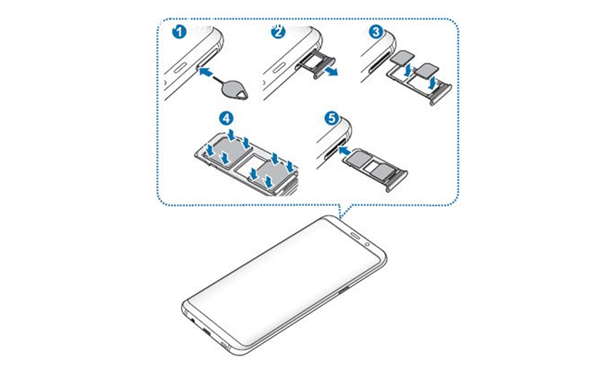 1
2
3
4
5