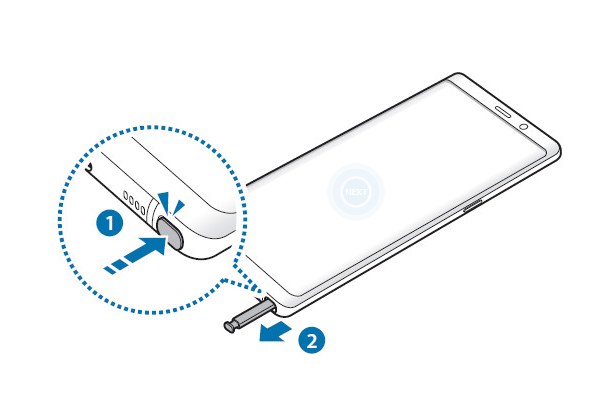 1
NEXT
2