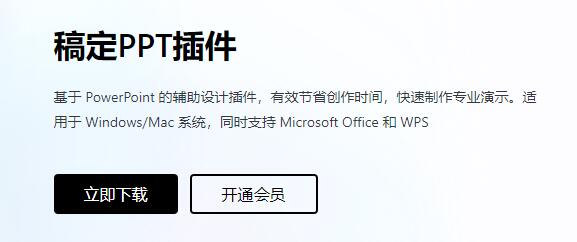 稿定PPT插件

基于 PowerPoint 的辅助设计插件，有效节省创作时间，快速制作专业演示。适用于 Windows/Mac 系统，同时支持 Microsoft Office 和 WPS

立即下载

开通会员