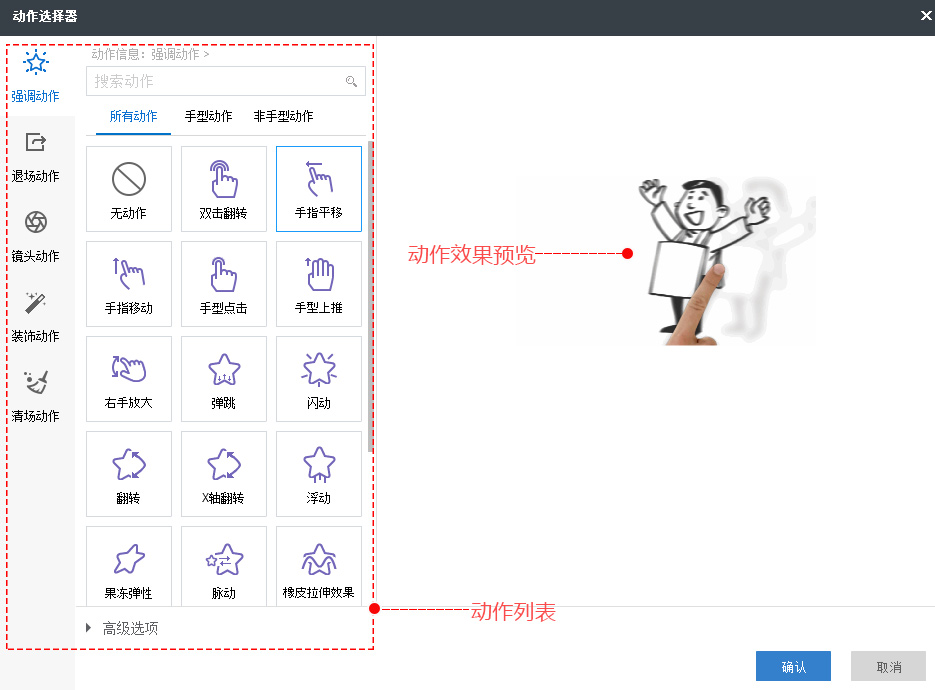 动作选择器

强调动作
退场动作
镜头动作
装饰动作
清场动作

动作信息：强调动作 >

搜索动作

所有动作 手型动作 非手型动作

无动作
双击翻转
手指平移
手指移动
手型点击
手型上推
右手放大
弹跳
闪动
翻转
X轴翻转
浮动
果冻弹性
脉动
橡皮拉伸效果

高级选项

动作效果预览

动作列表

确认
取消