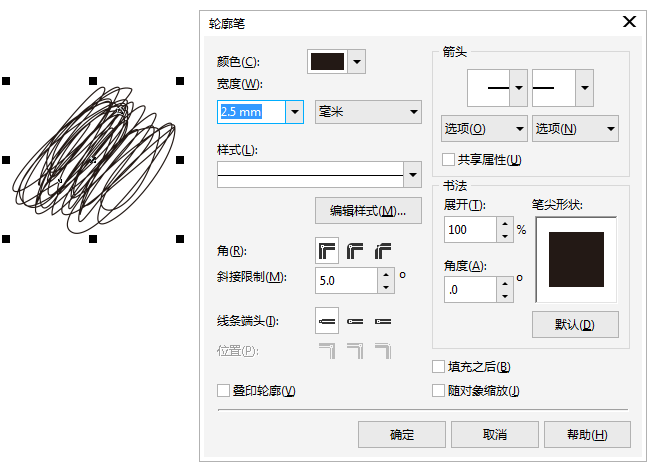 轮廓笔

颜色(C):
宽度(W):
2.5 mm
毫米
样式(L):
编辑样式(M)...
角(R):
斜接限制(M): 5.0 °
线条端头(I):
位置(P):
叠印轮廓(V)

箭头
选项(O)
选项(N)
共享属性(U)

书法
展开(T):
100 %
笔尖形状:
角度(A):
.0 °
默认(D)

填充之后(B)
随对象缩放(J)

确定
取消
帮助(H)