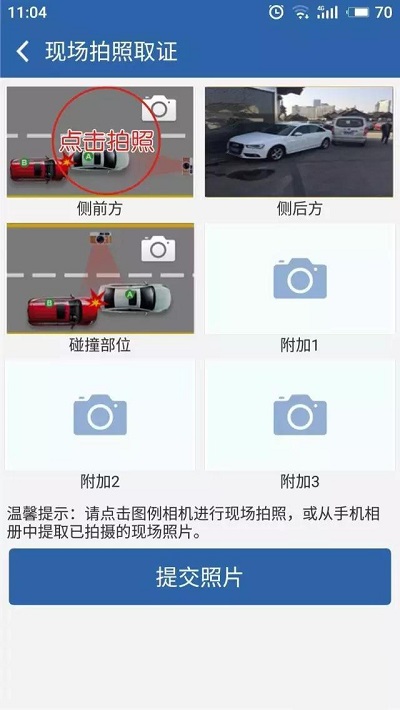 11:04 4G 70

现场拍照取证

点击拍照

B A

侧前方

侧后方

B A

碰撞部位

附加1

附加2

附加3

温馨提示：请点击图例相机进行现场拍照，或从手机相册中提取已拍摄的现场照片。

提交照片